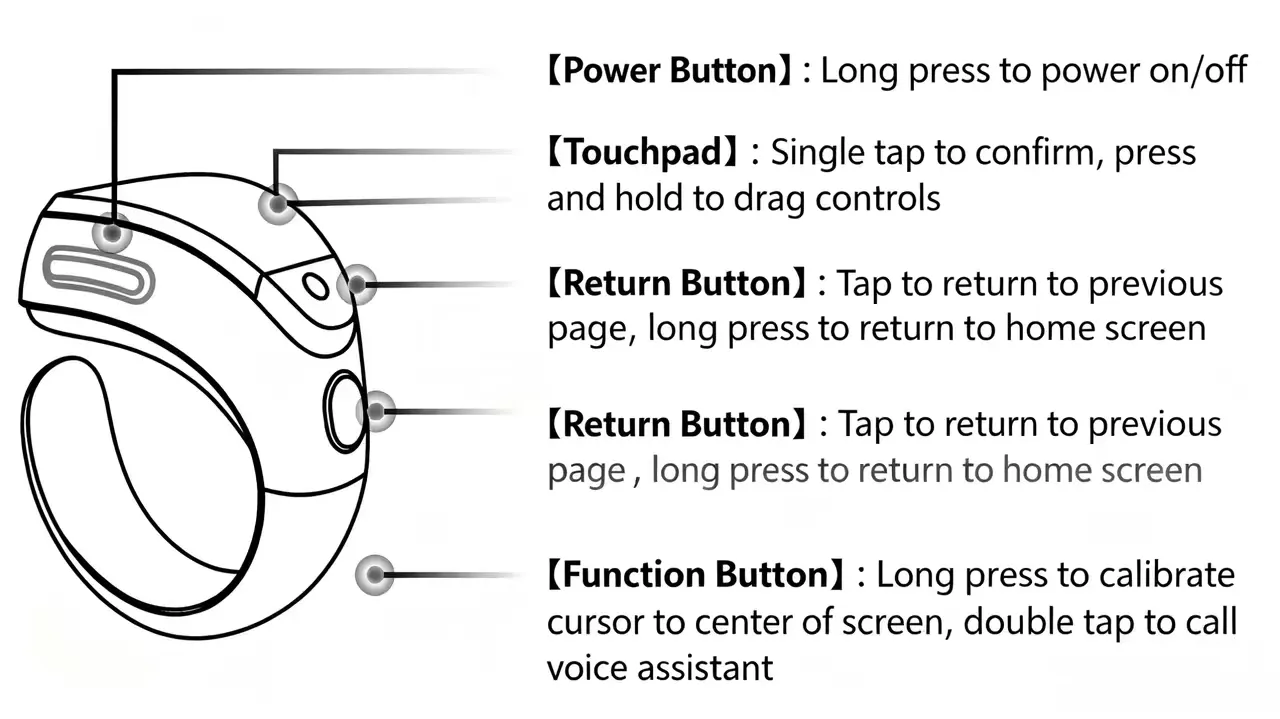 【Power Button】: Long press to power on/off

【Touchpad】: Single tap to confirm, press and hold to drag controls

【Return Button】: Tap to return to previous page, long press to return to home screen

【Return Button】: Tap to return to previous page , long press to return to home screen

【Function Button】: Long press to calibrate cursor to center of screen, double tap to call voice assistant