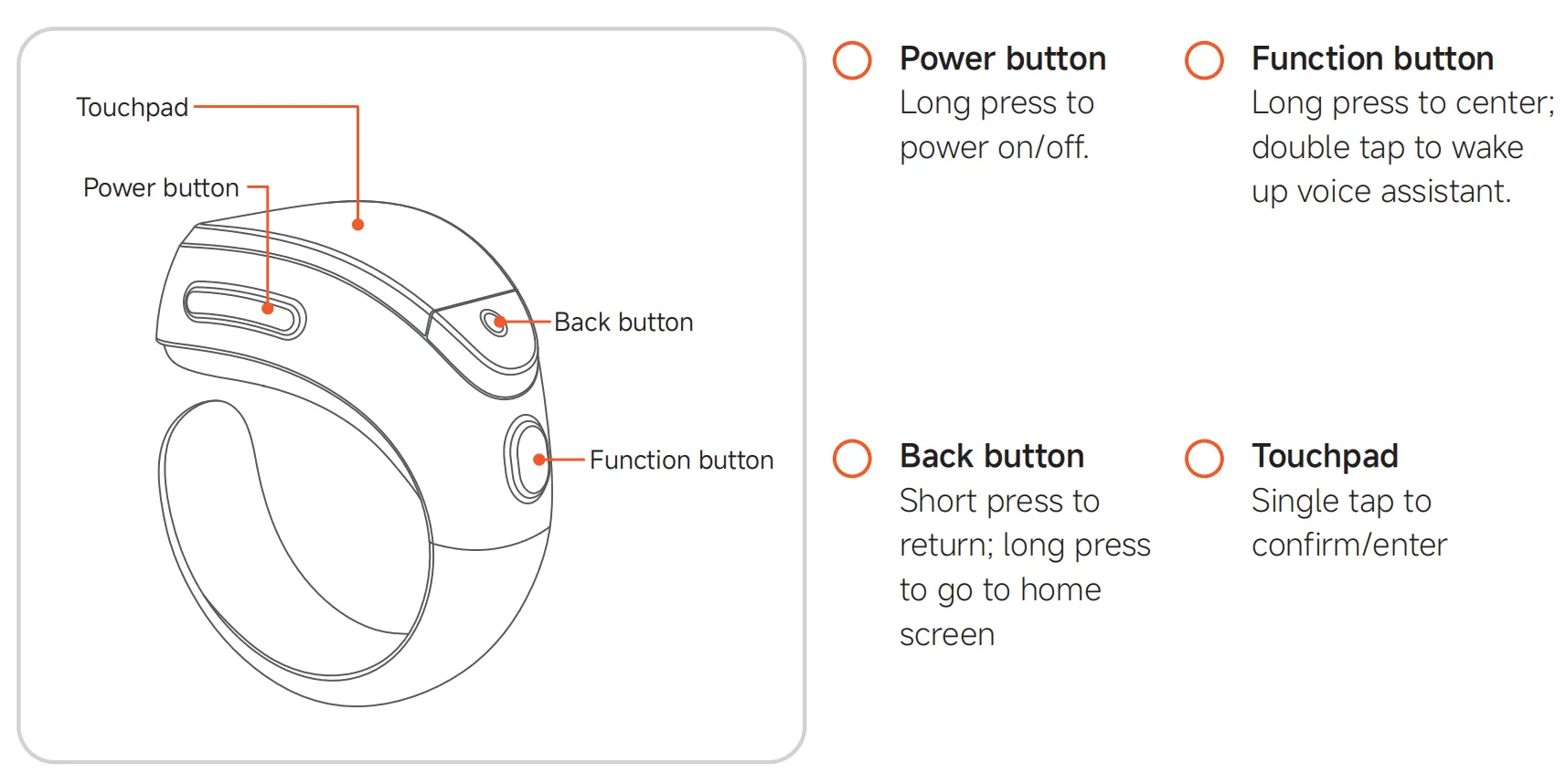 Touchpad

Power button

Back button

Function button

Power button
Long press to power on/off.

Function button
Long press to center; double tap to wake up voice assistant.

Back button
Short press to return; long press to go to home screen

Touchpad
Single tap to confirm/enter