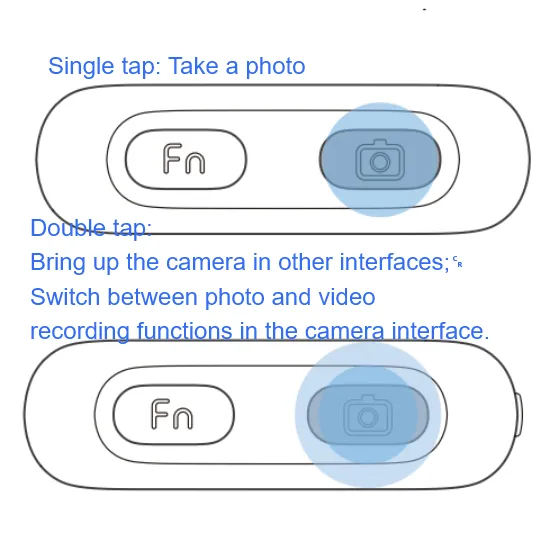 Single tap: Take a photo

Fn

Double tap:
Bring up the camera in other interfaces;
Switch between photo and video recording functions in the camera interface.

Fn